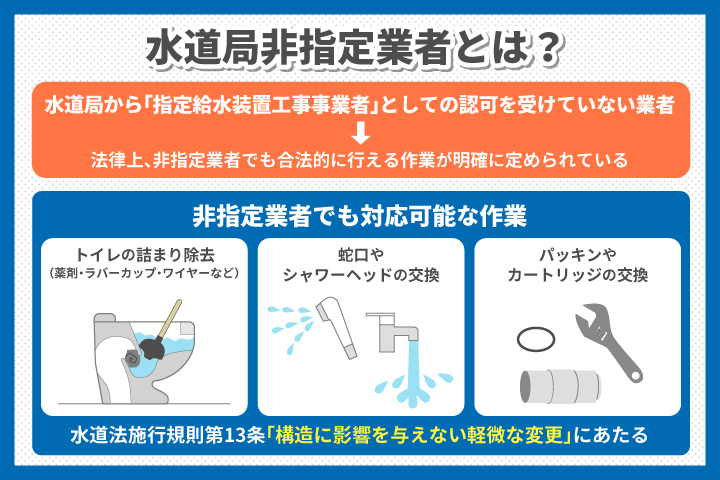 水道局非指定業者とは？

水道局から「指定給水装置工事事業者」としての認可を受けていない業者

法律上、非指定業者でも合法的に行える作業が明確に定められている

非指定業者でも対応可能な作業

トイレの詰まり除去
（薬剤・ラバーカップ・ワイヤーなど）

蛇口や
シャワーヘッドの交換

パッキンや
カートリッジの交換

水道法施行規則第13条「構造に影響を与えない軽微な変更」にあたる